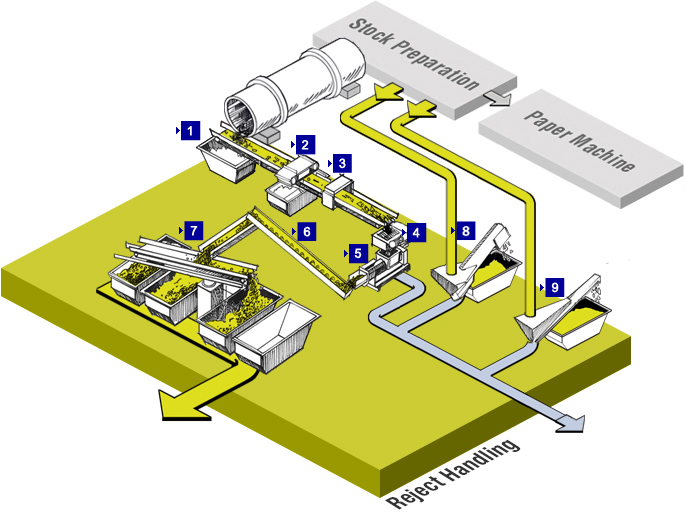 Stock Preparation

Paper Machine

1
2
3
4
5
6
7
8
9

Reject Handling