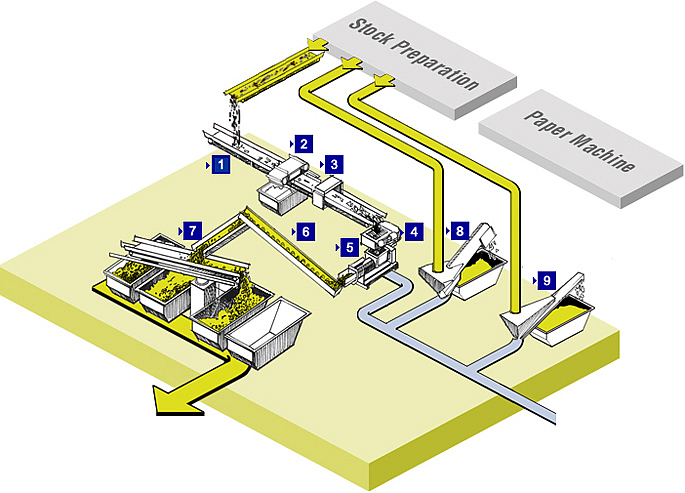 Stock Preparation

Paper Machine

1

2

3

4

5

6

7

8

9