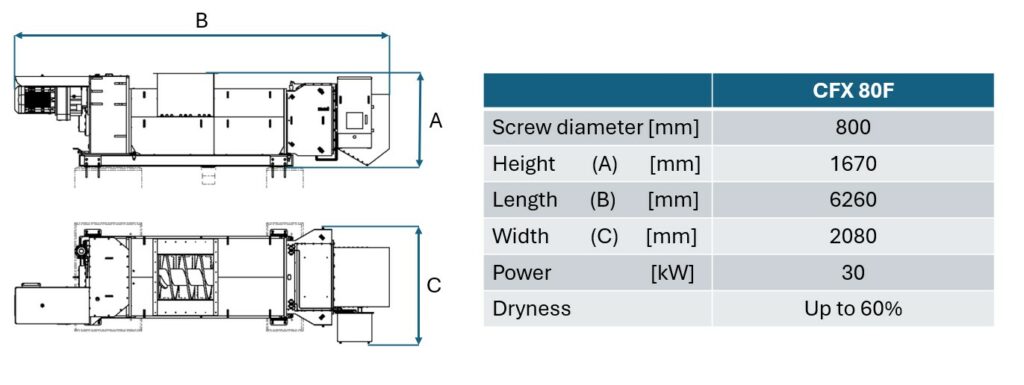 B

A

C

| | CFX 80F |
|---|---|
| Screw diameter [mm] | 800 |
| Height (A) [mm] | 1670 |
| Length (B) [mm] | 6260 |
| Width (C) [mm] | 2080 |
| Power [kW] | 30 |
| Dryness | Up to 60% |